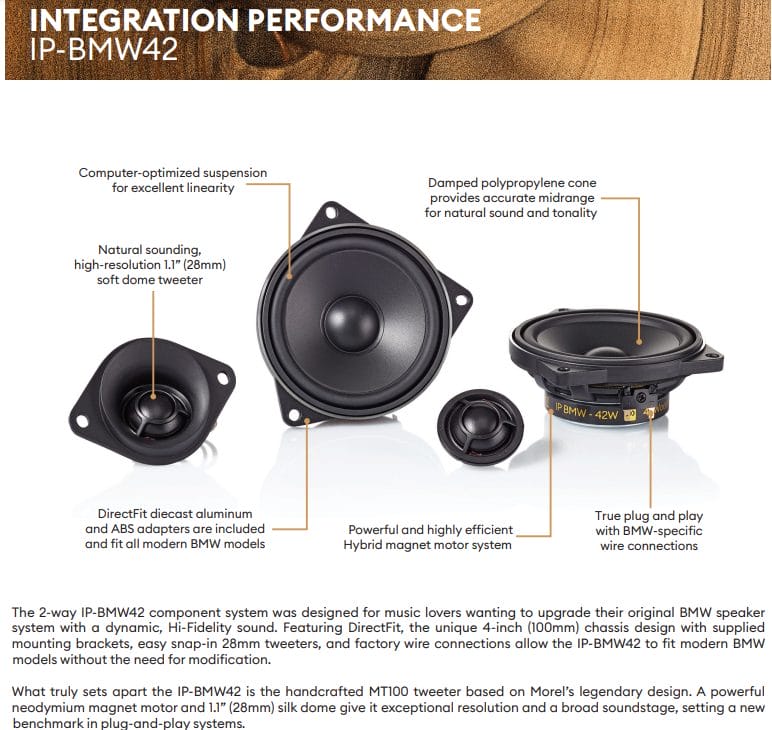 INTEGRATION PERFORMANCE
IP-BMW42

Computer-optimized suspension for excellent linearity

Damped polypropylene cone provides accurate midrange for natural sound and tonality

Natural sounding, high-resolution 1.1" (28mm) soft dome tweeter

IP BMW - 42W

DirectFit diecast aluminum and ABS adapters are included and fit all modern BMW models

Powerful and highly efficient Hybrid magnet motor system

True plug and play with BMW-specific wire connections

The 2-way IP-BMW42 component system was designed for music lovers wanting to upgrade their original BMW speaker system with a dynamic, Hi-Fidelity sound. Featuring DirectFit, the unique 4-inch (100mm) chassis design with supplied mounting brackets, easy snap-in 28mm tweeters, and factory wire connections allow the IP-BMW42 to fit modern BMW models without the need for modification.

What truly sets apart the IP-BMW42 is the handcrafted MT100 tweeter based on Morel's legendary design. A powerful neodymium magnet motor and 1.1" (28mm) silk dome give it exceptional resolution and a broad soundstage, setting a new benchmark in plug-and-play systems.